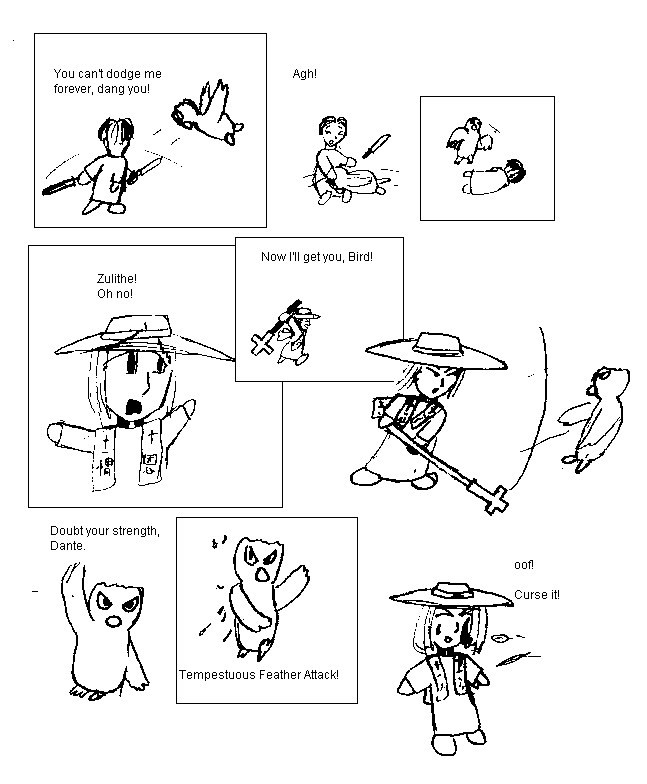 You can't dodge me forever, dang you!

Agh!

Zulithe! Oh no!

Now I'll get you, Bird!

Doubt your strength, Dante.

Tempestuous Feather Attack!

oof!

Curse it!